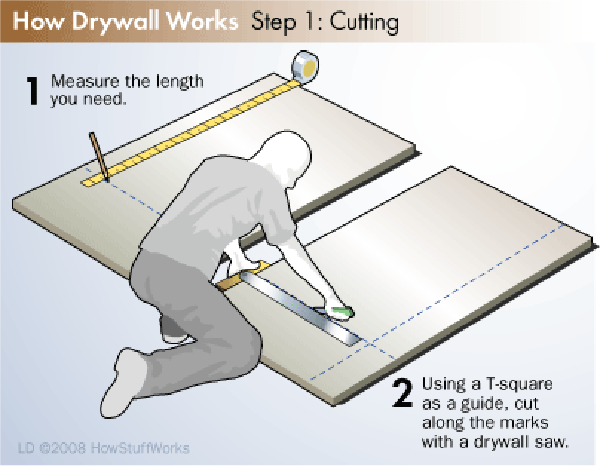 How Drywall Works Step 1: Cutting

1 Measure the length you need.

2 Using a T-square as a guide, cut along the marks with a drywall saw.

LD ©2008 HowStuffWorks