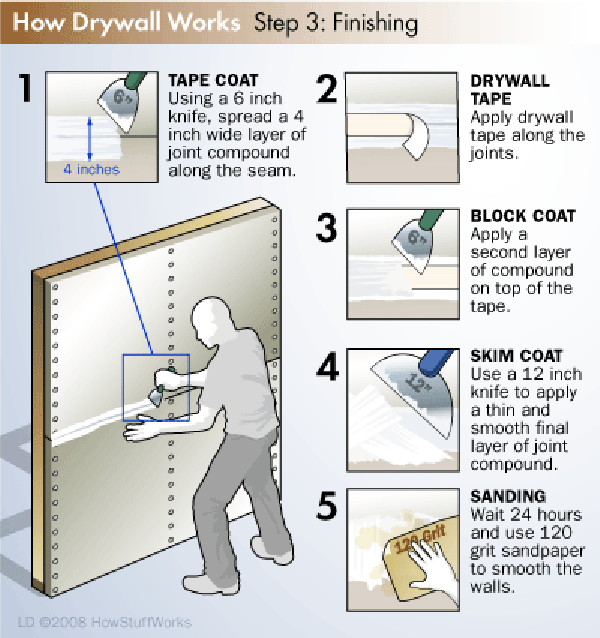 How Drywall Works Step 3: Finishing

1

6"

4 inches

TAPE COAT
Using a 6 inch knife, spread a 4 inch wide layer of joint compound along the seam.

2

DRYWALL TAPE
Apply drywall tape along the joints.

3

6"

BLOCK COAT
Apply a second layer of compound on top of the tape.

4

12"

SKIM COAT
Use a 12 inch knife to apply a thin and smooth final layer of joint compound.

5

120 Grit

SANDING
Wait 24 hours and use 120 grit sandpaper to smooth the walls.

LD ©2008 HowStuffWorks