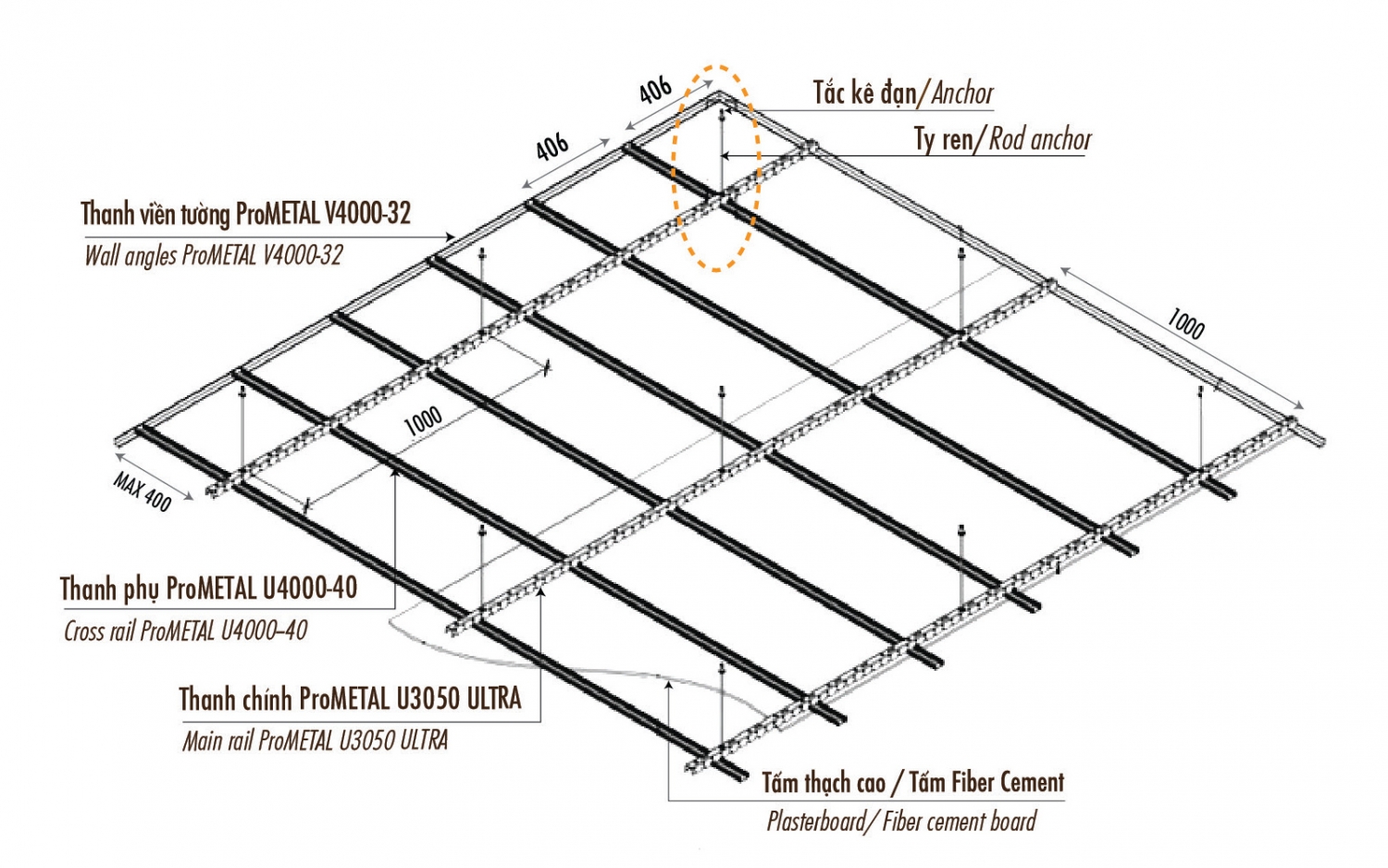 406

406

Tắc kê đạn/ Anchor

Ty ren/ Rod anchor

Thanh viền tường ProMETAL V4000-32
Wall angles ProMETAL V4000-32

1000

1000

MAX 400

Thanh phụ ProMETAL U4000-40
Cross rail ProMETAL U4000–40

Thanh chính ProMETAL U3050 ULTRA
Main rail ProMETAL U3050 ULTRA

Tấm thạch cao / Tấm Fiber Cement
Plasterboard/ Fiber cement board