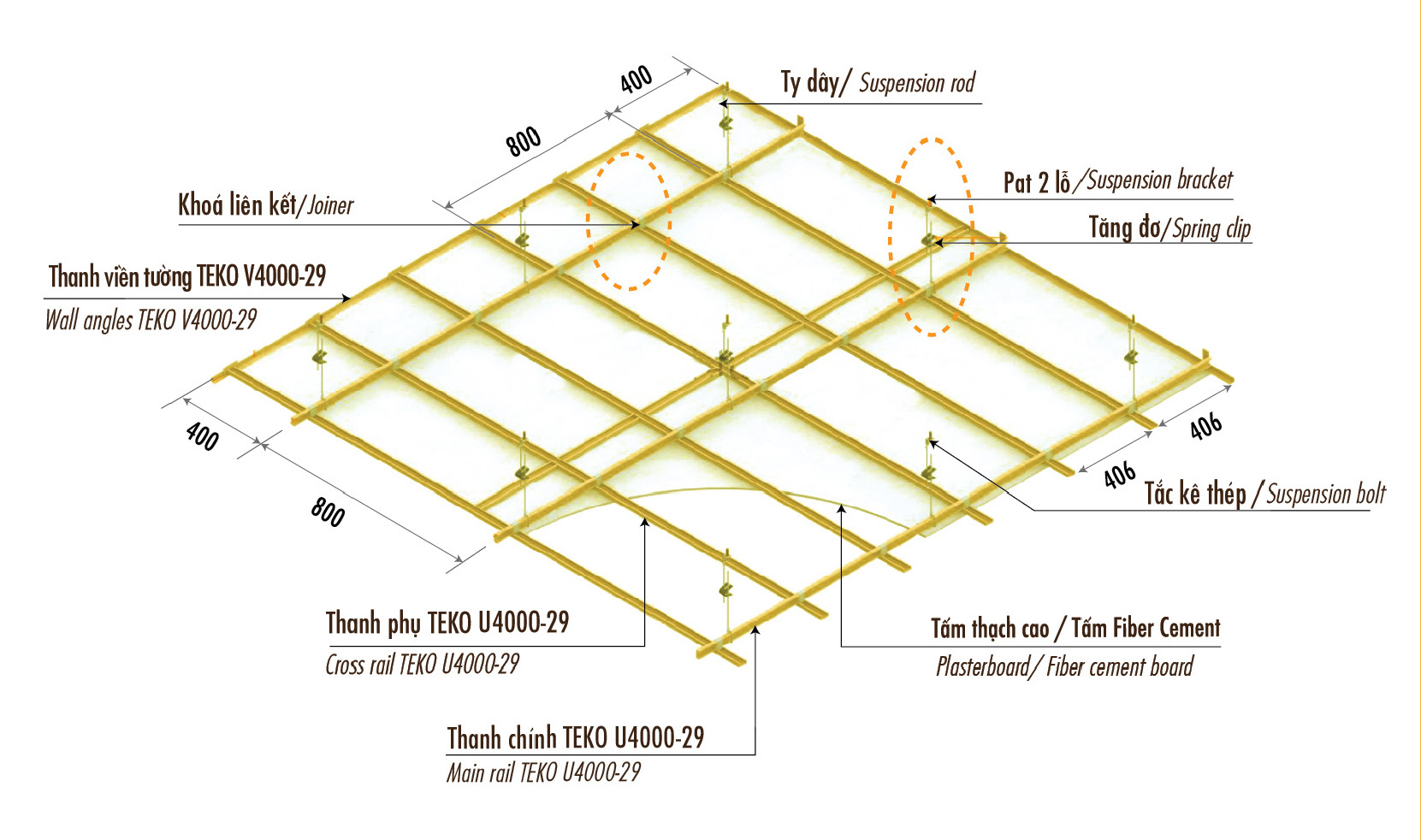 400

800

Ty dây/ Suspension rod

Pat 2 lỗ/Suspension bracket

Tăng đơ/Spring clip

Khoá liên kết/Joiner

Thanh viền tường TEKO V4000-29

Wall angles TEKO V4000-29

400

800

406

406

Tắc kê thép / Suspension bolt

Thanh phụ TEKO U4000-29

Cross rail TEKO U4000-29

Tấm thạch cao / Tấm Fiber Cement

Plasterboard/ Fiber cement board

Thanh chính TEKO U4000-29

Main rail TEKO U4000-29