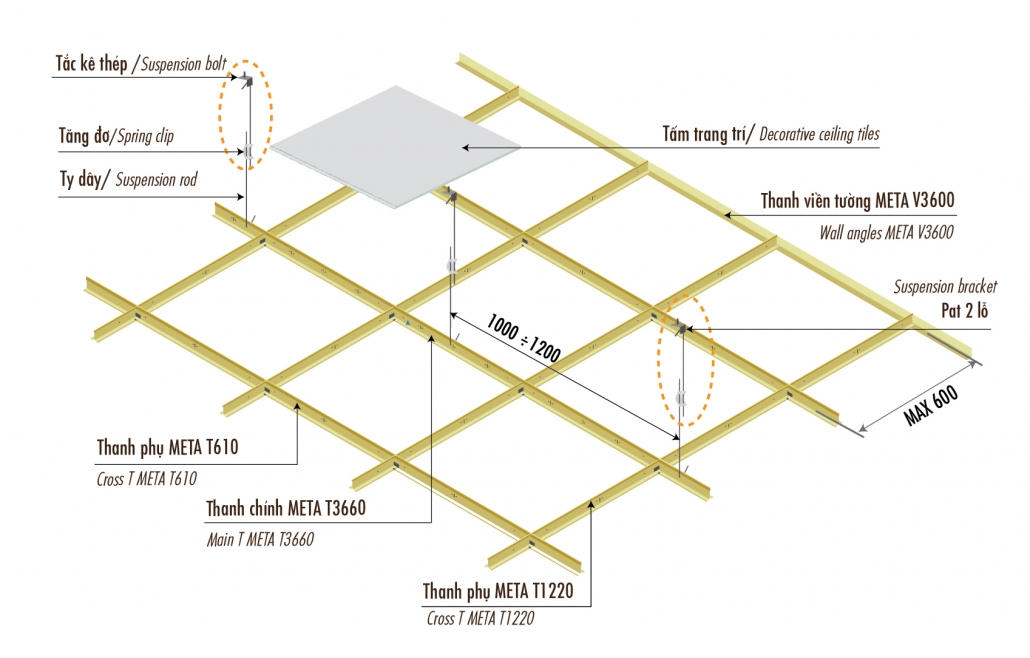 Tắc kê thép / Suspension bolt

Tăng đơ/Spring clip

Ty dây/ Suspension rod

Tấm trang trí/ Decorative ceiling tiles

Thanh viền tường META V3600

Wall angles META V3600

Suspension bracket

Pat 2 lỗ

1000 ÷ 1200

MAX 600

Thanh phụ META T610

Cross T META T610

Thanh chính META T3660

Main T META T3660

Thanh phụ META T1220

Cross T META T1220